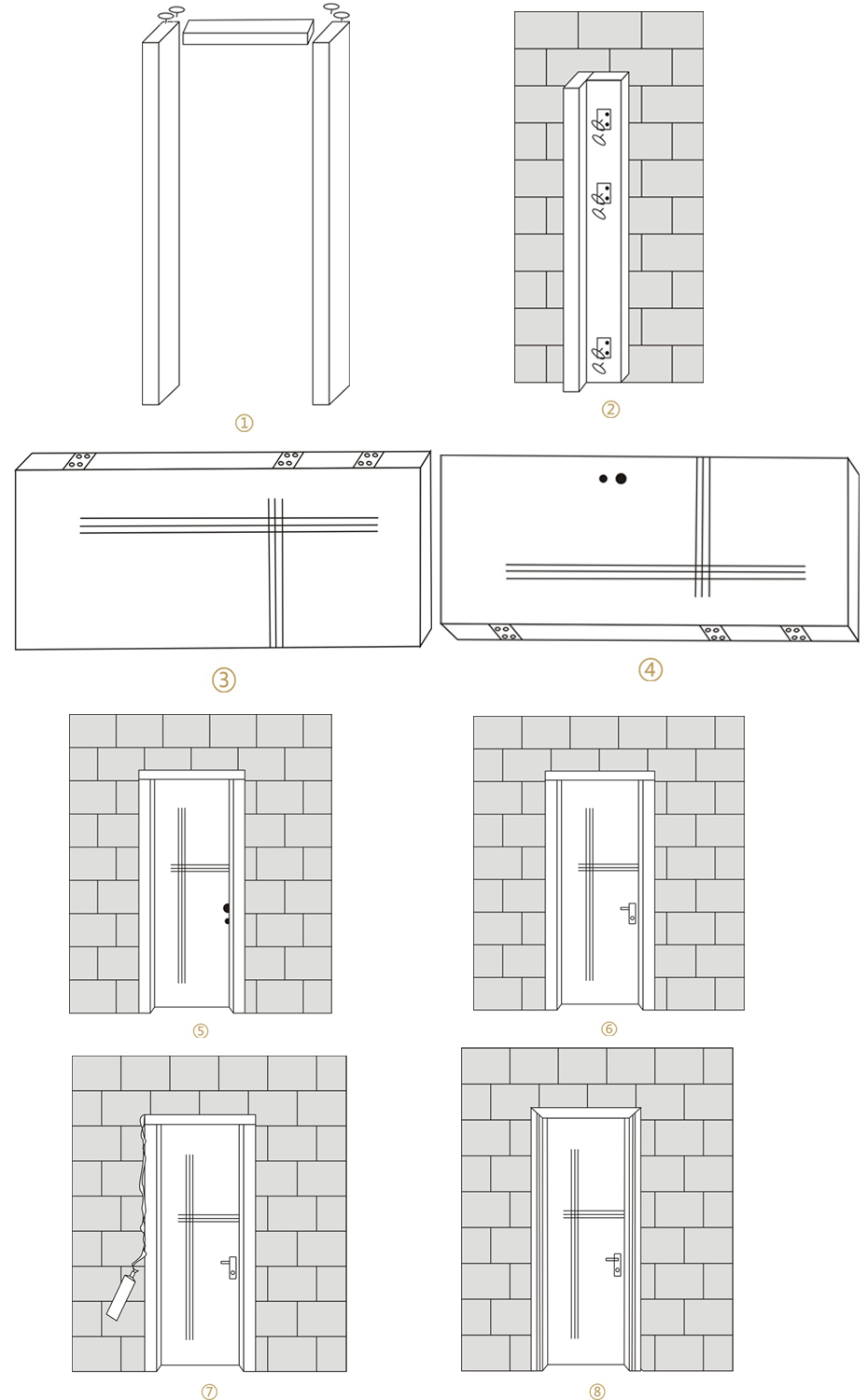 ①

②

③

④

⑤

⑥

⑦

⑧